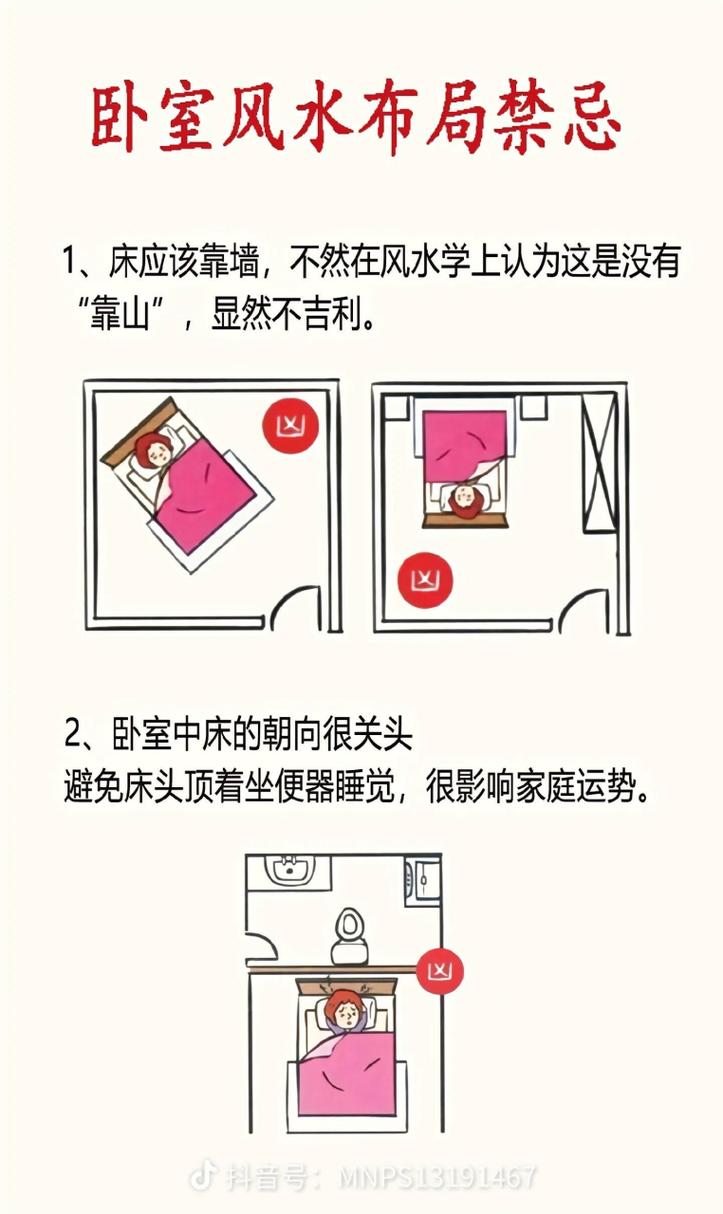 卧室风水布局禁忌

1、床应该靠墙，不然在风水学上认为这是没有“靠山”，显然不吉利。

凶

凶

2、卧室中床的朝向很关头
避免床头顶着坐便器睡觉，很影响家庭运势。

凶

抖音号：MNPS13191467